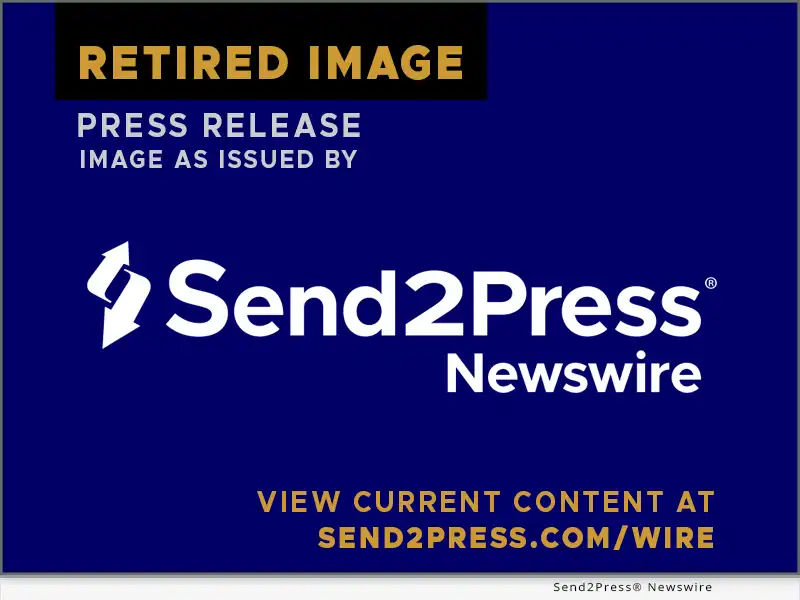 RETIRED IMAGE

PRESS RELEASE
IMAGE AS ISSUED BY

Send2Press®
Newswire

VIEW CURRENT CONTENT AT
SEND2PRESS.COM/WIRE

Send2Press® Newswire