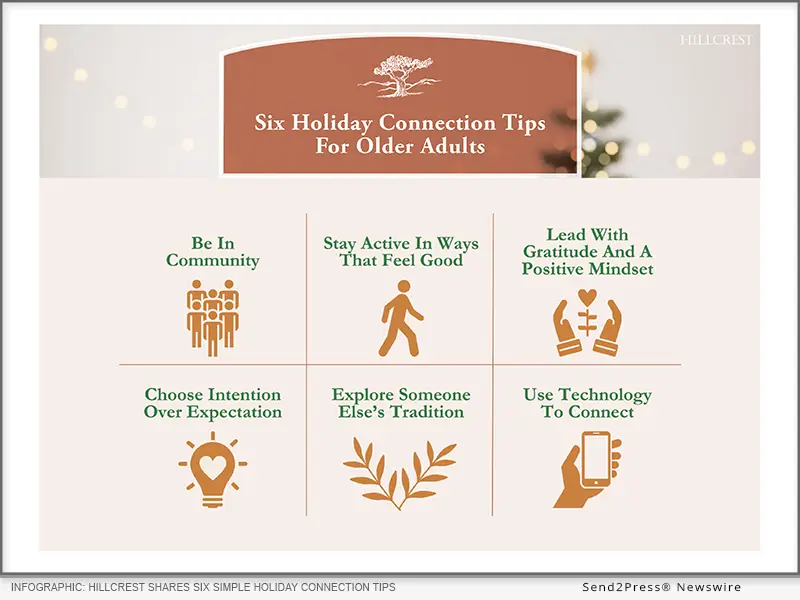 HILLCREST

Six Holiday Connection Tips For Older Adults

Be In Community

Stay Active In Ways That Feel Good

Lead With Gratitude And A Positive Mindset

Choose Intention Over Expectation

Explore Someone Else's Tradition

Use Technology To Connect

INFOGRAPHIC: HILLCREST SHARES SIX SIMPLE HOLIDAY CONNECTION TIPS

Send2Press® Newswire